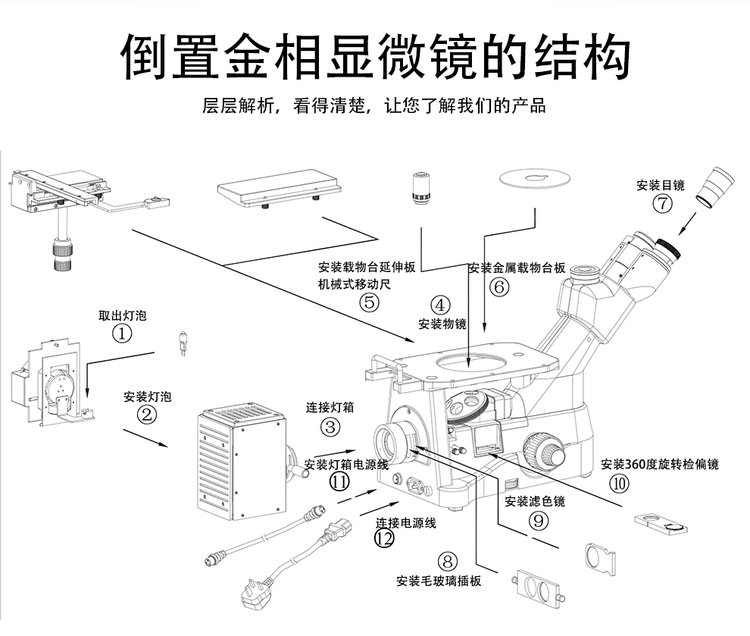 倒置金相显微镜的结构

层层解析，看得清楚，让您了解我们的产品

安装目镜
⑦

安装载物台延伸板
机械式移动尺
⑤

安装金属载物台板
⑥

④
安装物镜

取出灯泡
①

安装灯泡
②

连接灯箱
③

安装灯箱电源线
⑪

安装360度旋转检偏镜
⑩

安装滤色镜
⑨

连接电源线
⑫

⑧
安装毛玻璃插板